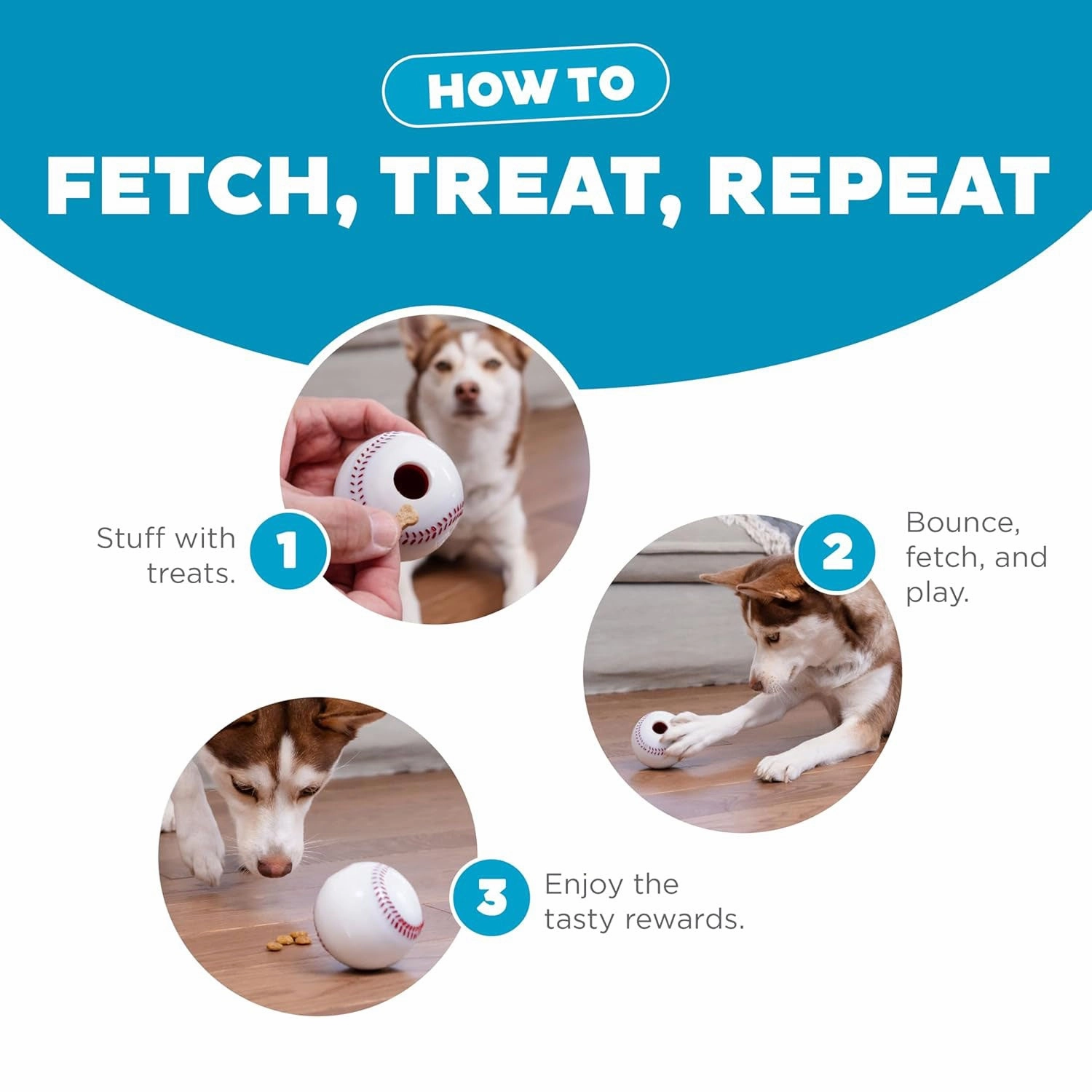 HOW TO

FETCH, TREAT, REPEAT

Stuff with treats.

1

2

Bounce, fetch, and play.

3

Enjoy the tasty rewards.