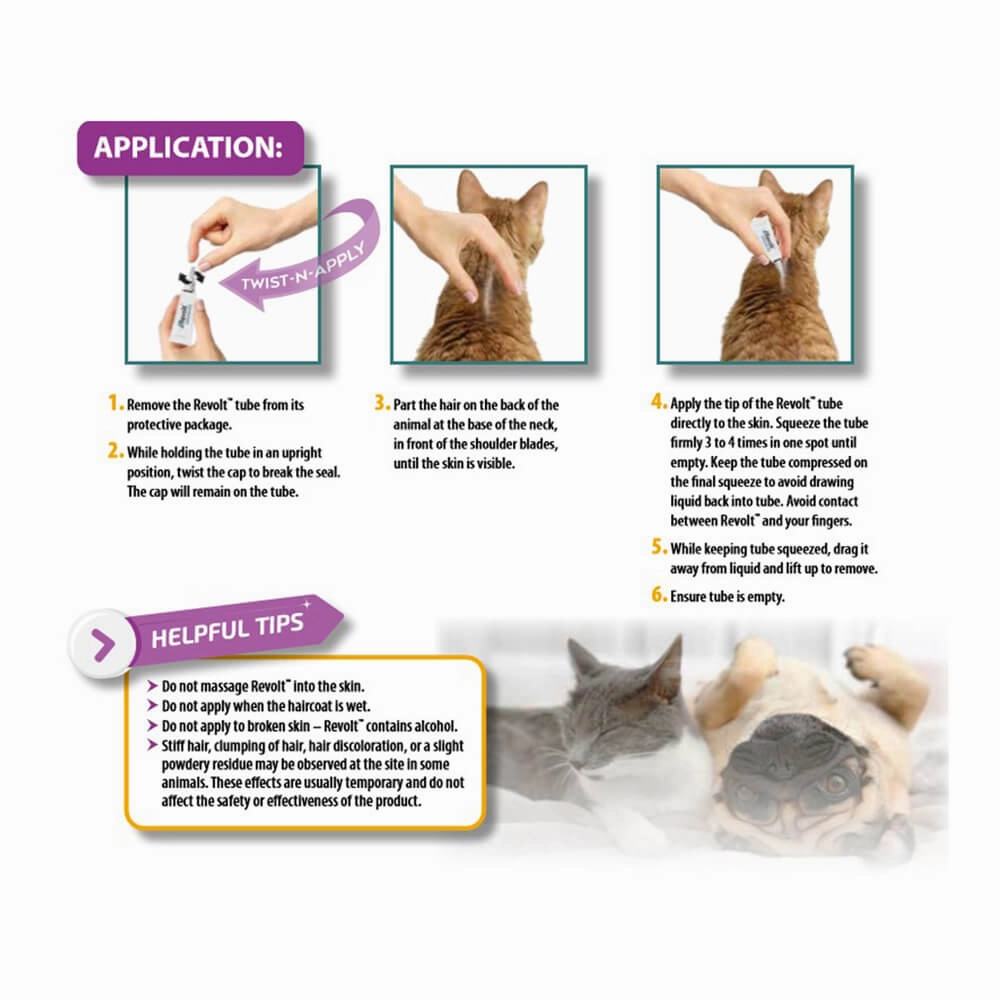 APPLICATION:

TWIST-N-APPLY

1. Remove the Revolt™ tube from its protective package.

2. While holding the tube in an upright position, twist the cap to break the seal. The cap will remain on the tube.

3. Part the hair on the back of the animal at the base of the neck, in front of the shoulder blades, until the skin is visible.

4. Apply the tip of the Revolt™ tube directly to the skin. Squeeze the tube firmly 3 to 4 times in one spot until empty. Keep the tube compressed on the final squeeze to avoid drawing liquid back into tube. Avoid contact between Revolt™ and your fingers.

5. While keeping tube squeezed, drag it away from liquid and lift up to remove.

6. Ensure tube is empty.

HELPFUL TIPS

➤ Do not massage Revolt™ into the skin.
➤ Do not apply when the haircoat is wet.
➤ Do not apply to broken skin – Revolt™ contains alcohol.
➤ Stiff hair, clumping of hair, hair discoloration, or a slight powdery residue may be observed at the site in some animals. These effects are usually temporary and do not affect the safety or effectiveness of the product.